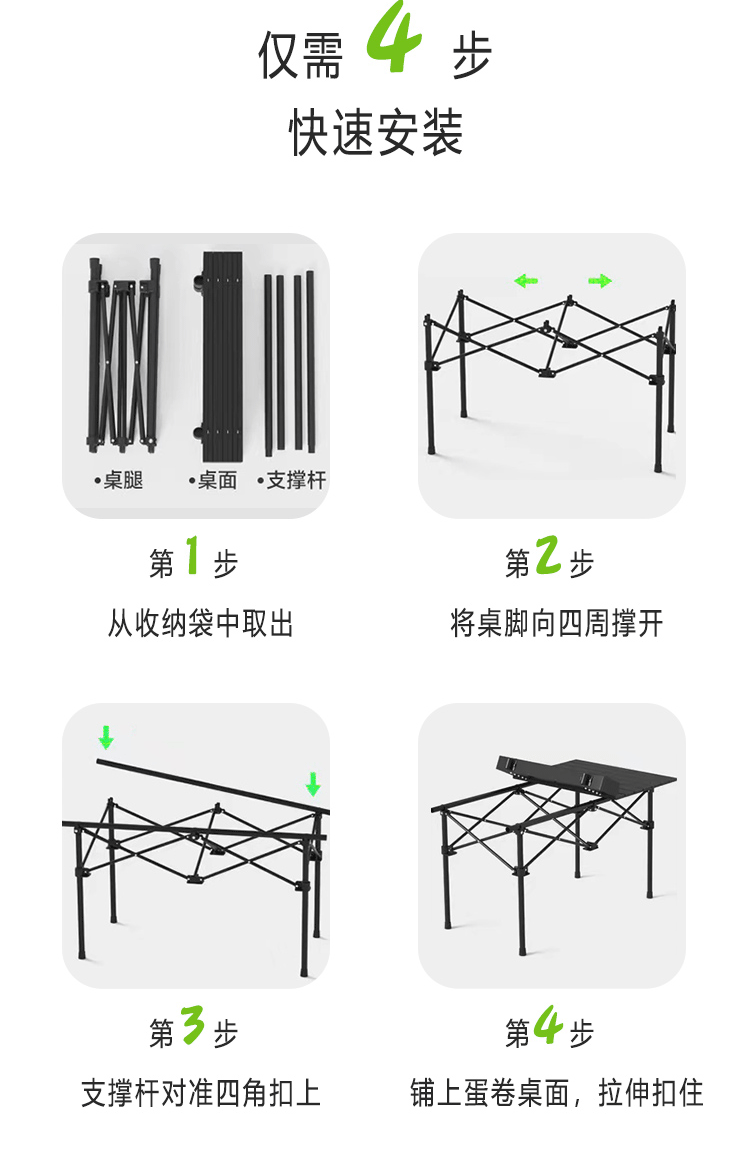 仅需 4 步
快速安装

•桌腿 •桌面 •支撑杆

第 1 步
从收纳袋中取出

第 2 步
将桌脚向四周撑开

第 3 步
支撑杆对准四角扣上

第 4 步
铺上蛋卷桌面，拉伸扣住